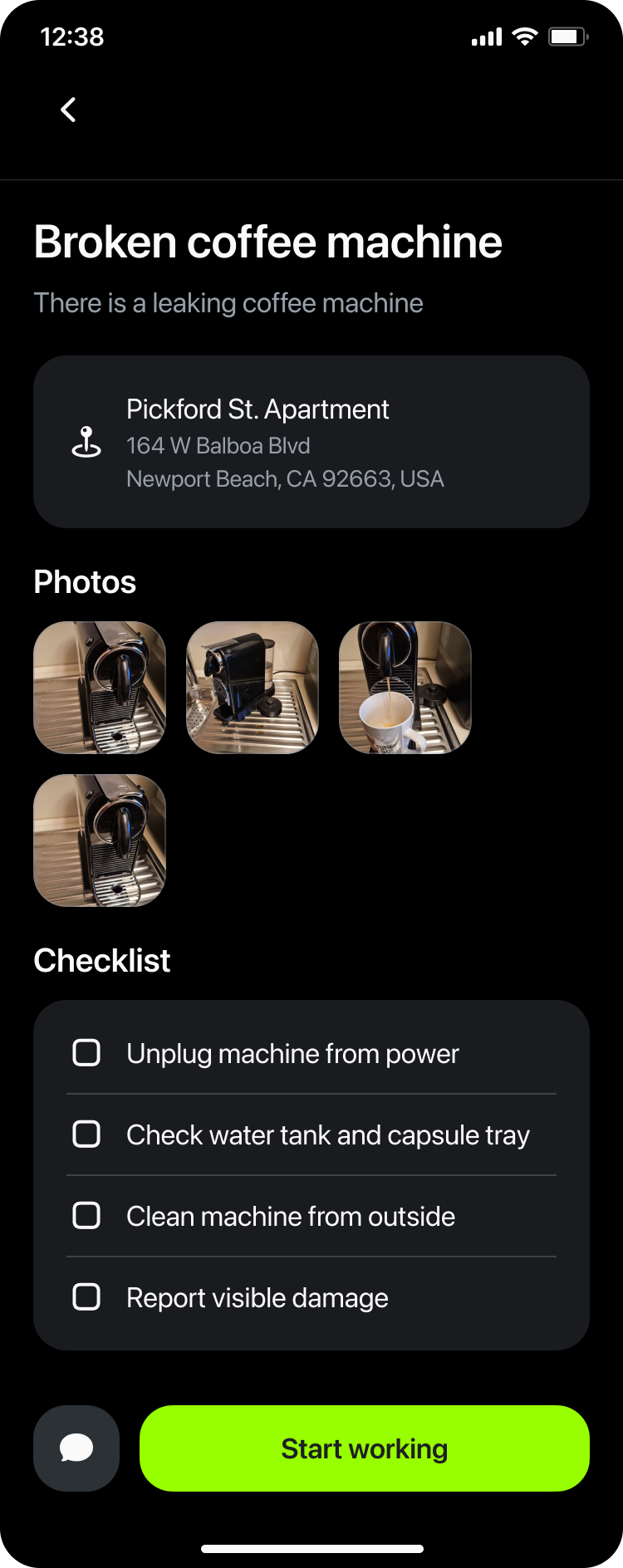 12:38

Broken coffee machine

There is a leaking coffee machine

Pickford St. Apartment
164 W Balboa Blvd
Newport Beach, CA 92663, USA

Photos

Checklist

Unplug machine from power

Check water tank and capsule tray

Clean machine from outside

Report visible damage

Start working